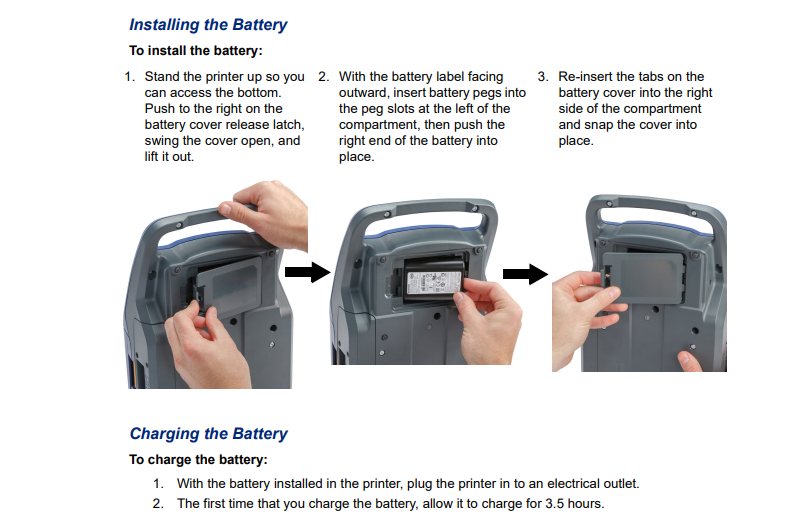 Installing the Battery

To install the battery:

1. Stand the printer up so you can access the bottom. Push to the right on the battery cover release latch, swing the cover open, and lift it out.

2. With the battery label facing outward, insert battery pegs into the peg slots at the left of the compartment, then push the right end of the battery into place.

3. Re-insert the tabs on the battery cover into the right side of the compartment and snap the cover into place.

Charging the Battery

To charge the battery:

1. With the battery installed in the printer, plug the printer in to an electrical outlet.
2. The first time that you charge the battery, allow it to charge for 3.5 hours.