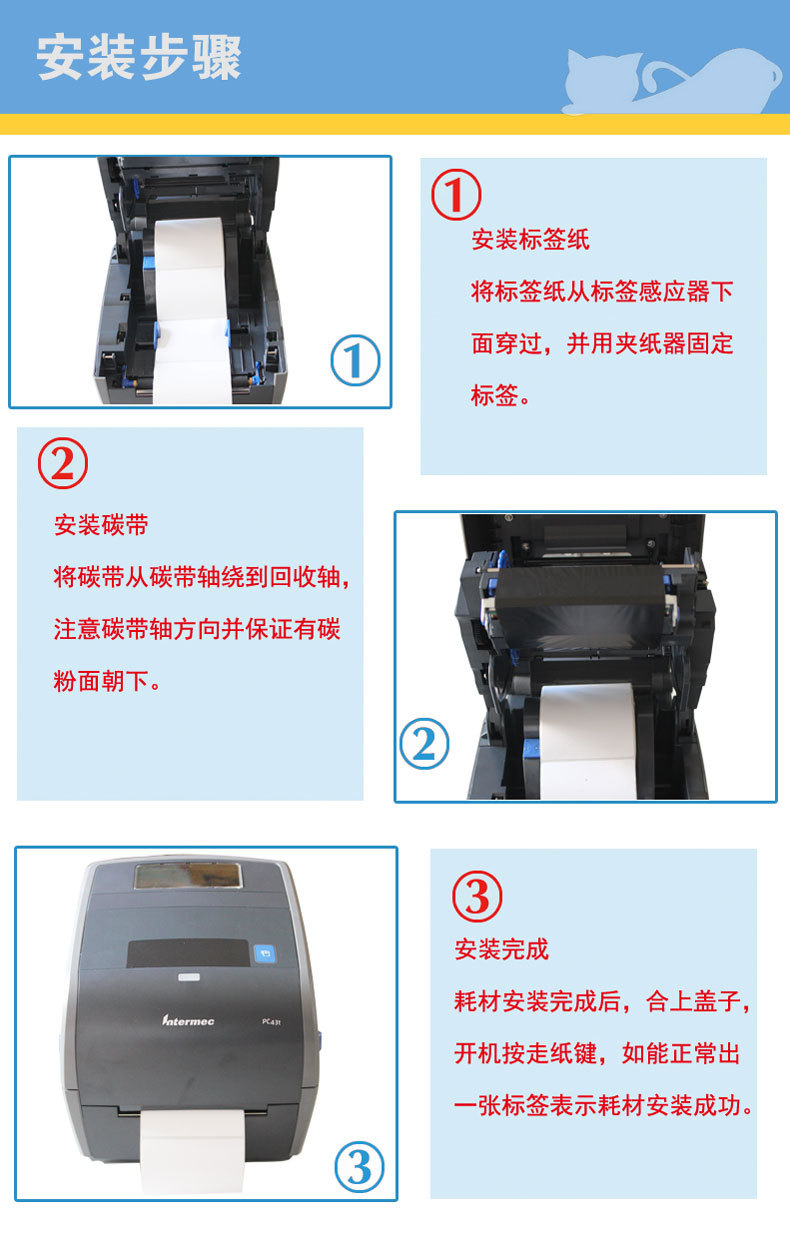 安装步骤

①

①
安装标签纸
将标签纸从标签感应器下面穿过，并用夹纸器固定标签。

②
安装碳带
将碳带从碳带轴绕到回收轴，注意碳带轴方向并保证有碳粉面朝下。

②

Intermec PC43t

③

③
安装完成
耗材安装完成后，合上盖子，开机按走纸键，如能正常出一张标签表示耗材安装成功。